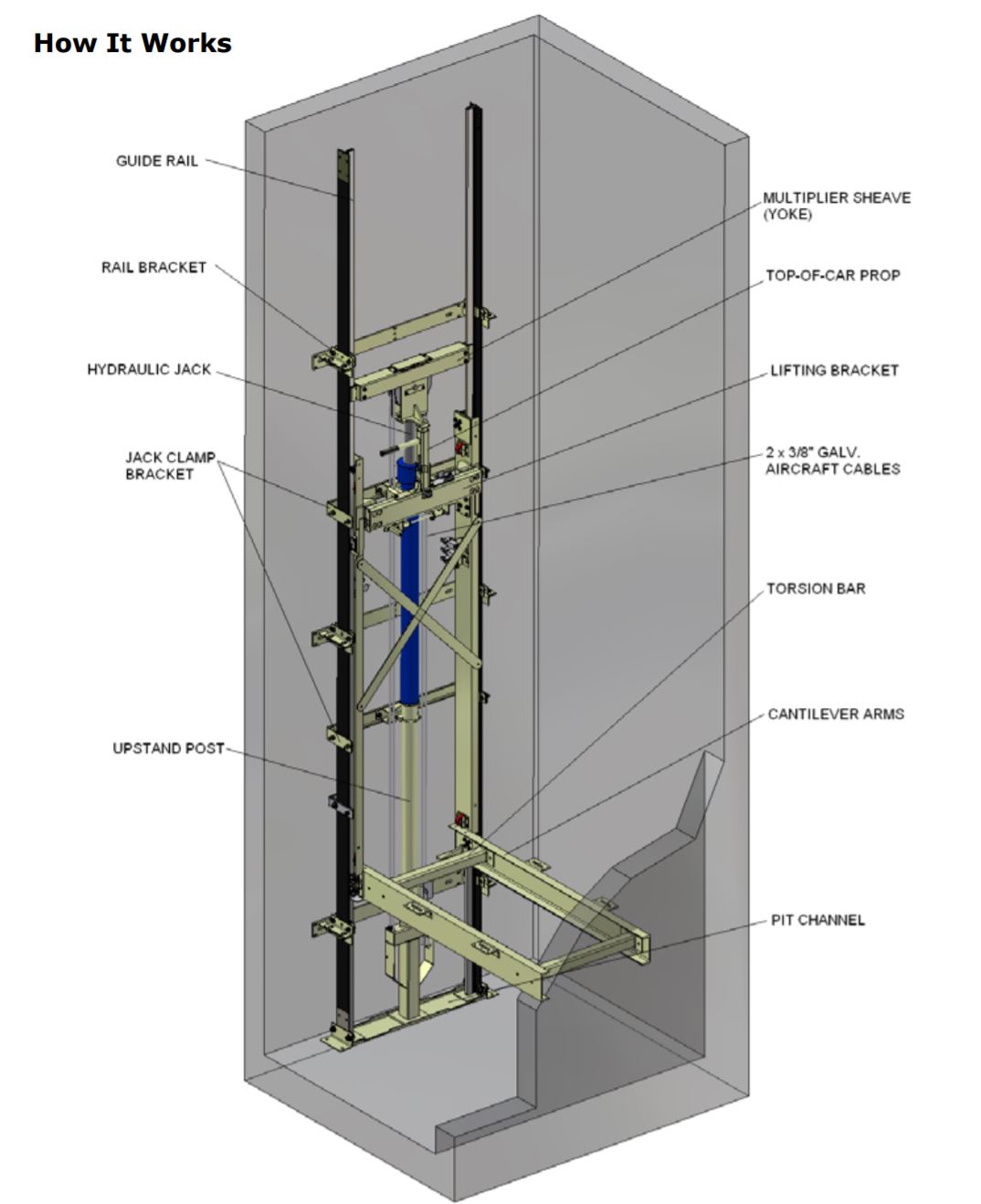 How It Works

GUIDE RAIL

RAIL BRACKET

HYDRAULIC JACK

JACK CLAMP BRACKET

UPSTAND POST

MULTIPLIER SHEAVE (YOKE)

TOP-OF-CAR PROP

LIFTING BRACKET

2 x 3/8" GALV. AIRCRAFT CABLES

TORSION BAR

CANTILEVER ARMS

PIT CHANNEL